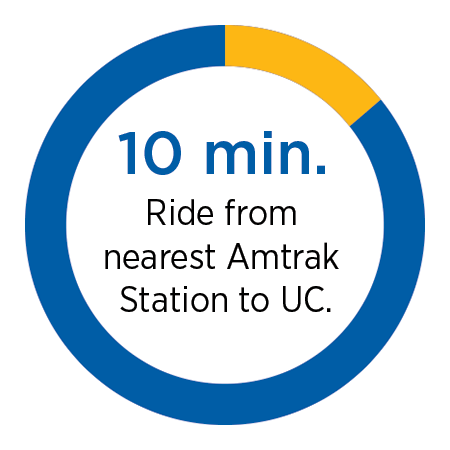 10 min.

Ride from nearest Amtrak Station to UC.